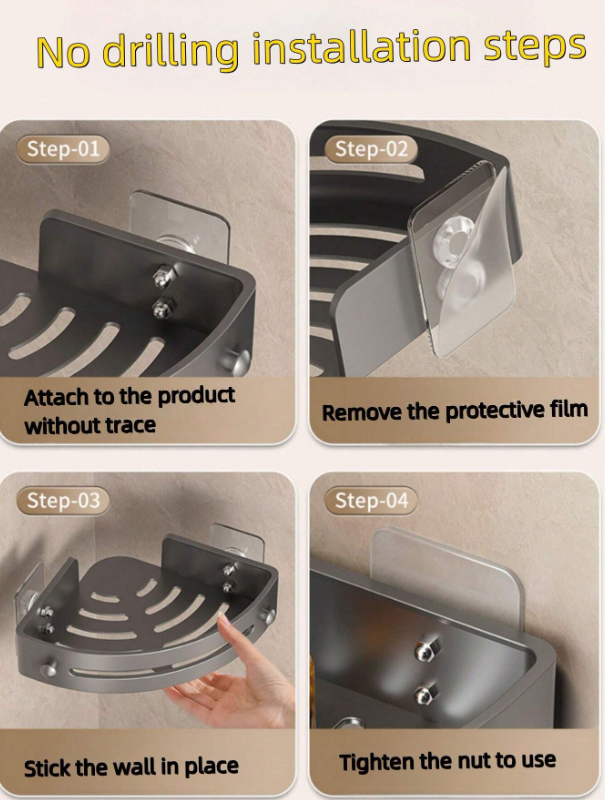 No drilling installation steps

Step-01

Attach to the product without trace

Step-02

Remove the protective film

Step-03

Stick the wall in place

Step-04

Tighten the nut to use