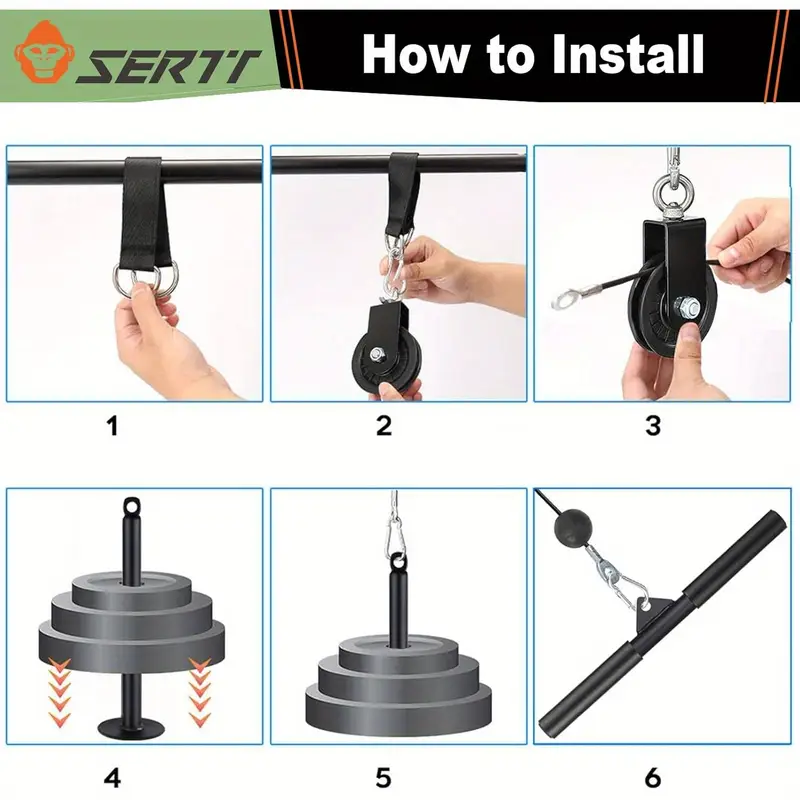 SERTT

How to Install

1

2

3

4

5

6