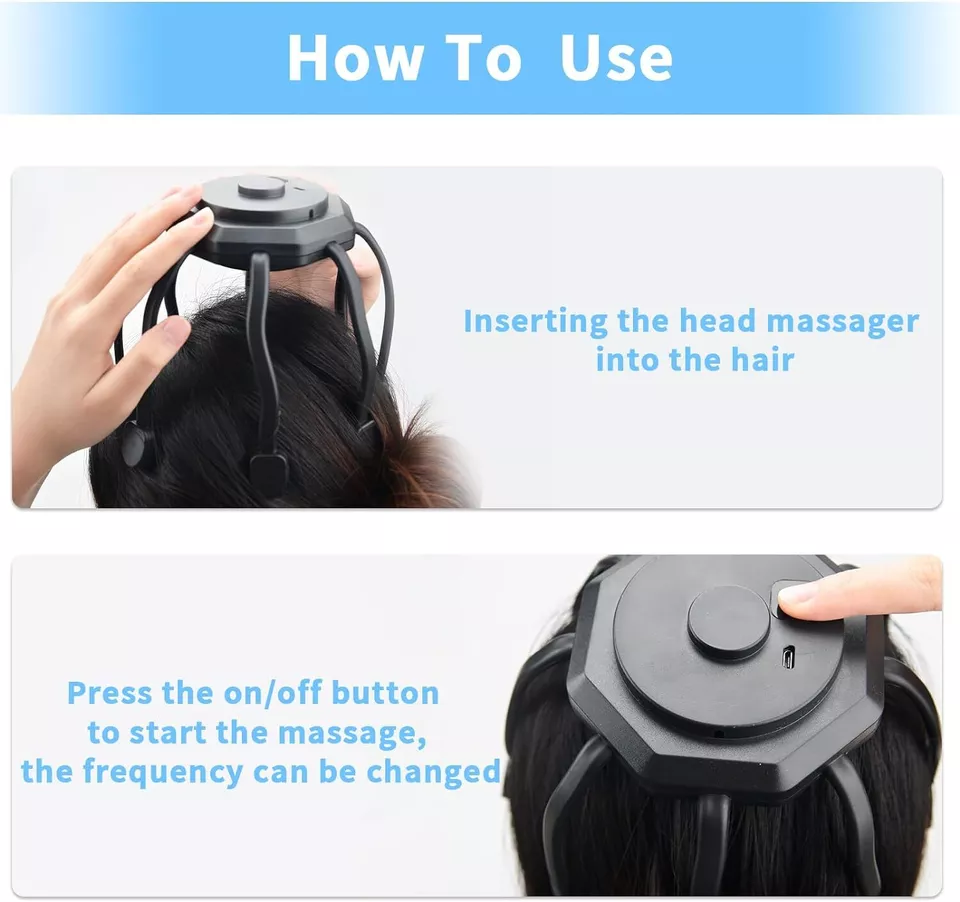 How To Use

Inserting the head massager into the hair

Press the on/off button to start the massage, the frequency can be changed