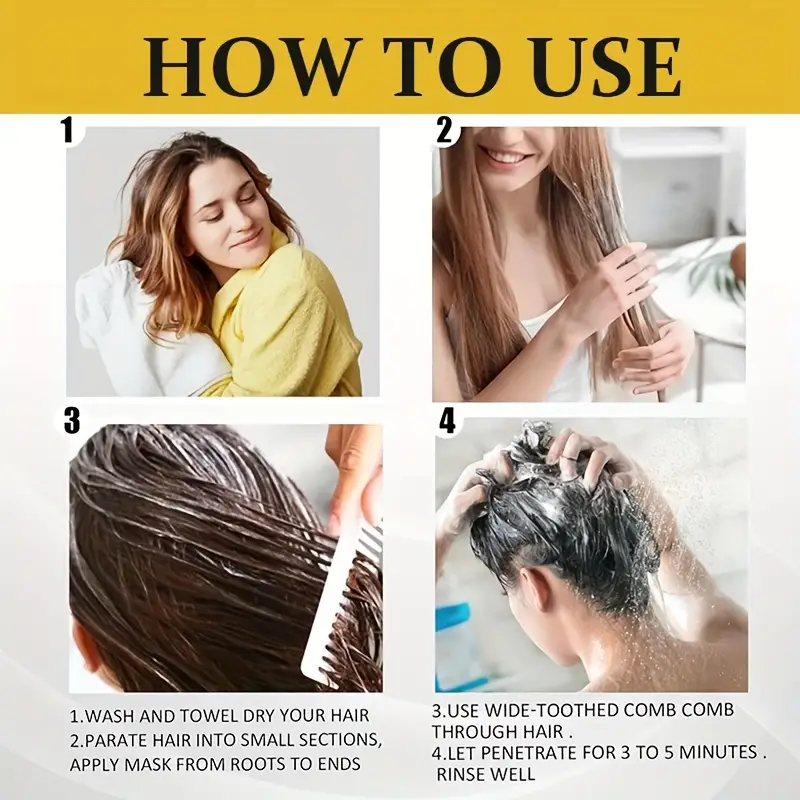 HOW TO USE

1

2

3

4

1.WASH AND TOWEL DRY YOUR HAIR
2.PARATE HAIR INTO SMALL SECTIONS, APPLY MASK FROM ROOTS TO ENDS

3.USE WIDE-TOOTHED COMB COMB THROUGH HAIR .
4.LET PENETRATE FOR 3 TO 5 MINUTES . RINSE WELL