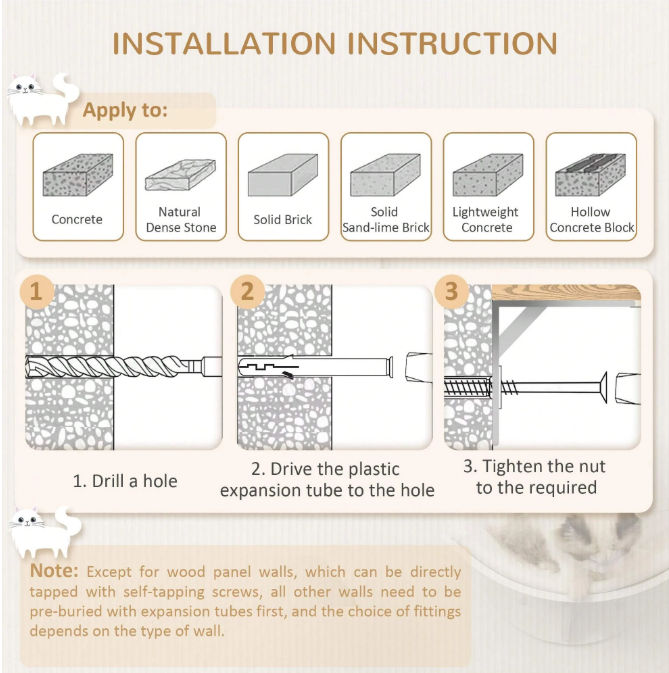 INSTALLATION INSTRUCTION

Apply to:

Concrete

Natural Dense Stone

Solid Brick

Solid Sand-lime Brick

Lightweight Concrete

Hollow Concrete Block

1

2

3

1. Drill a hole

2. Drive the plastic expansion tube to the hole

3. Tighten the nut to the required

Note: Except for wood panel walls, which can be directly tapped with self-tapping screws, all other walls need to be pre-buried with expansion tubes first, and the choice of fittings depends on the type of wall.