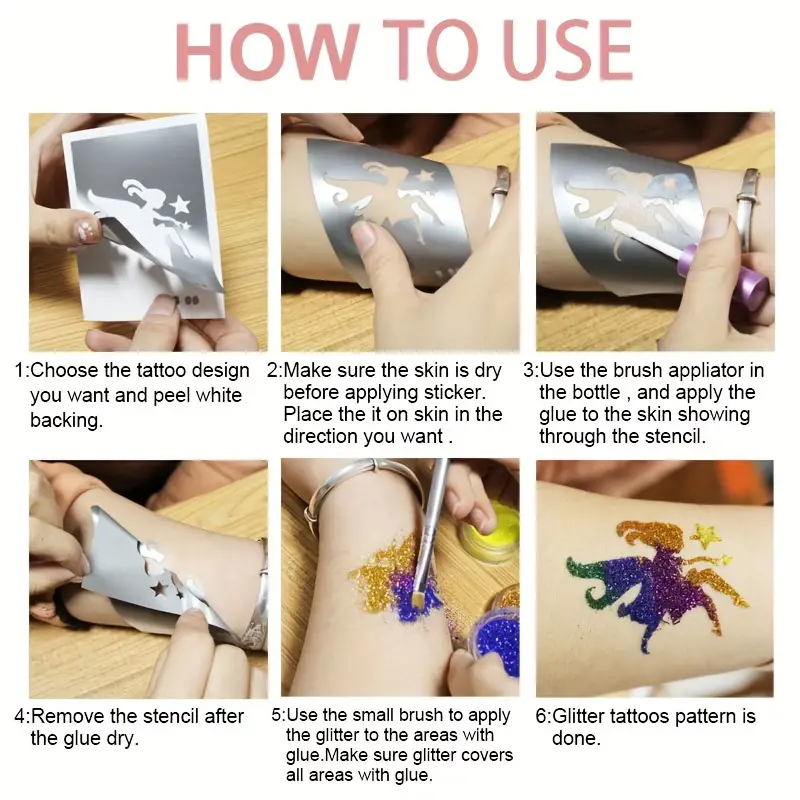 HOW TO USE

1:Choose the tattoo design you want and peel white backing.

2:Make sure the skin is dry before applying sticker. Place the it on skin in the direction you want .

3:Use the brush appliator in the bottle , and apply the glue to the skin showing through the stencil.

4:Remove the stencil after the glue dry.

5:Use the small brush to apply the glitter to the areas with glue.Make sure glitter covers all areas with glue.

6:Glitter tattoos pattern is done.