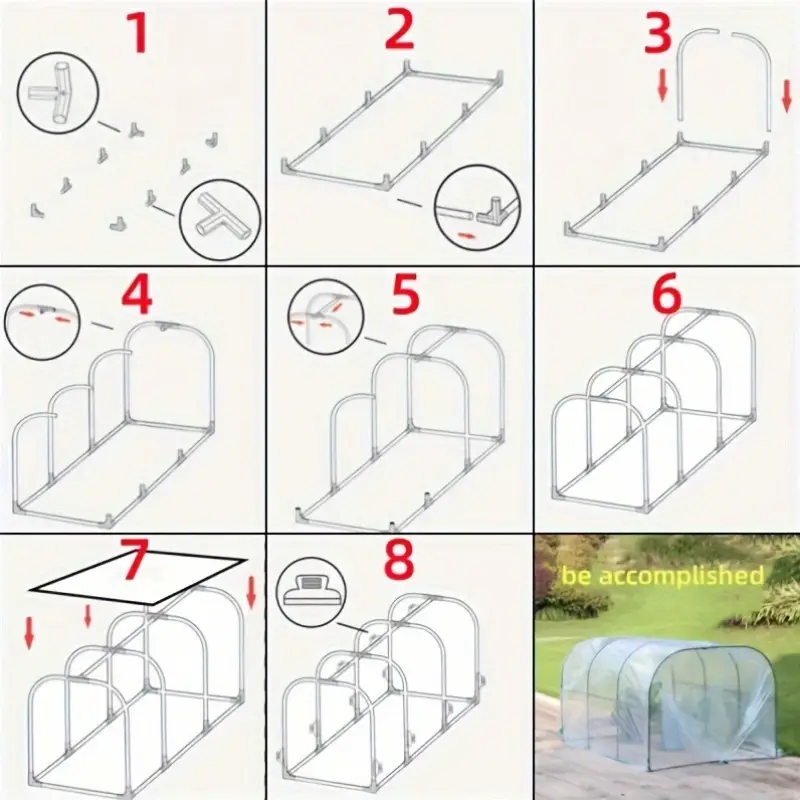 1

2

3

4

5

6

7

8

be accomplished