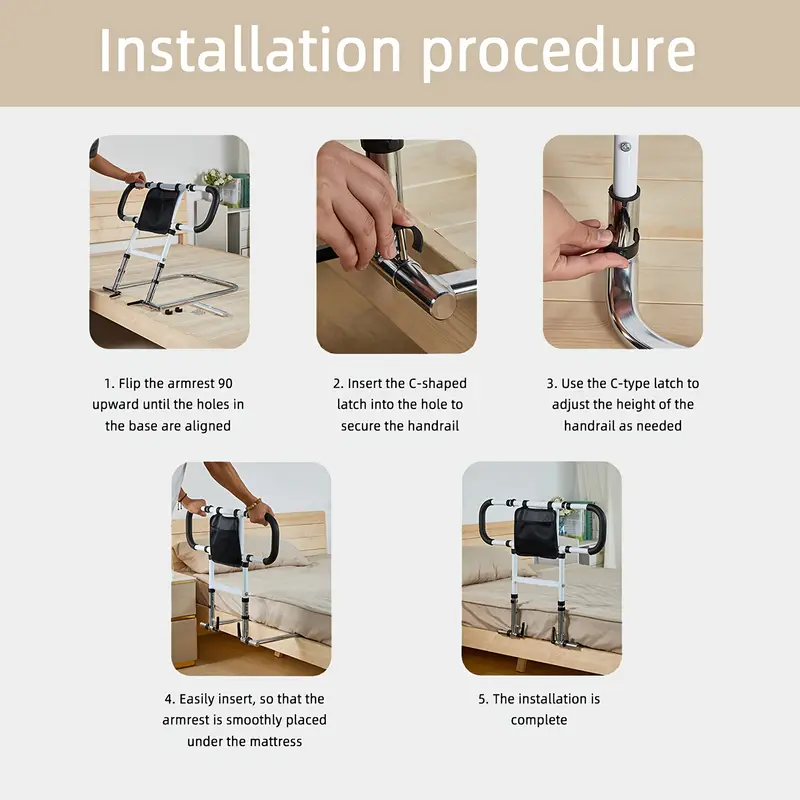 Installation procedure

1. Flip the armrest 90 upward until the holes in the base are aligned

2. Insert the C-shaped latch into the hole to secure the handrail

3. Use the C-type latch to adjust the height of the handrail as needed

4. Easily insert, so that the armrest is smoothly placed under the mattress

5. The installation is complete