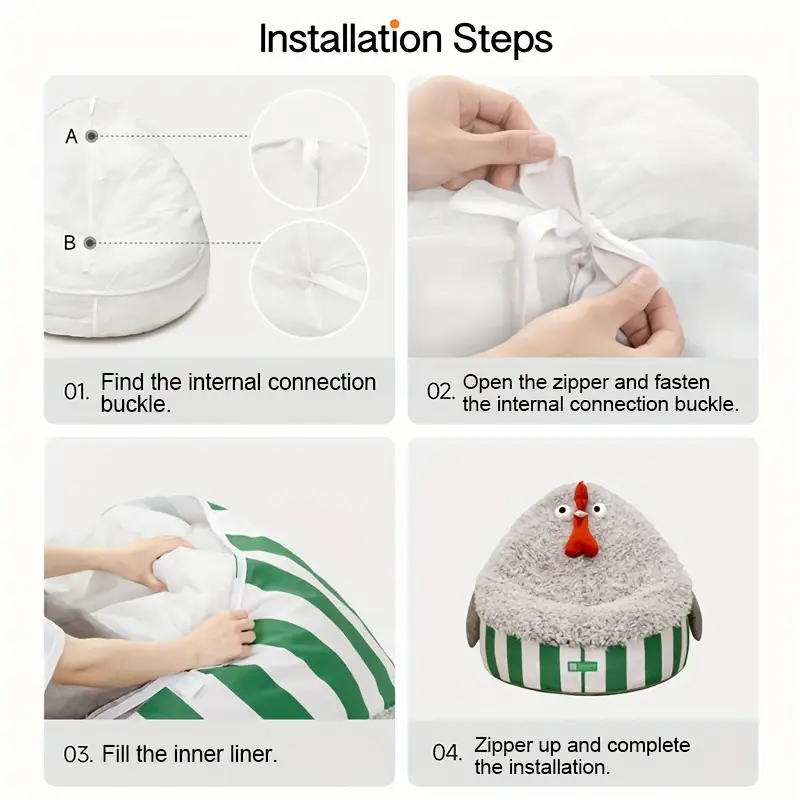 Installation Steps

A

B

01. Find the internal connection buckle.

02. Open the zipper and fasten the internal connection buckle.

03. Fill the inner liner.

04. Zipper up and complete the installation.