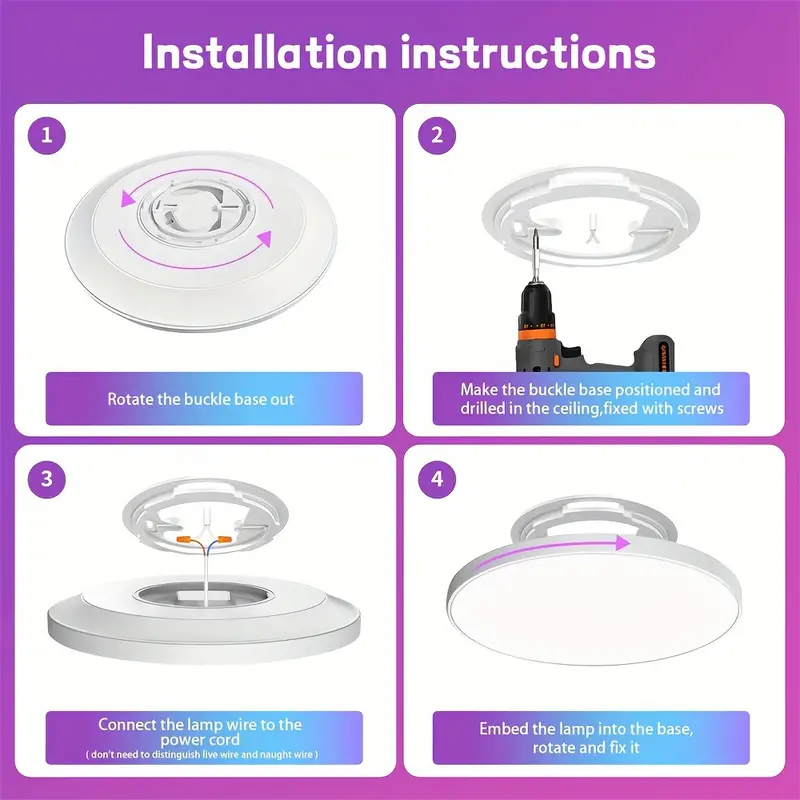 Installation instructions

1

Rotate the buckle base out

2

Make the buckle base positioned and drilled in the ceiling,fixed with screws

3

Connect the lamp wire to the power cord
( don't need to distinguish live wire and naught wire )

4

Embed the lamp into the base, rotate and fix it