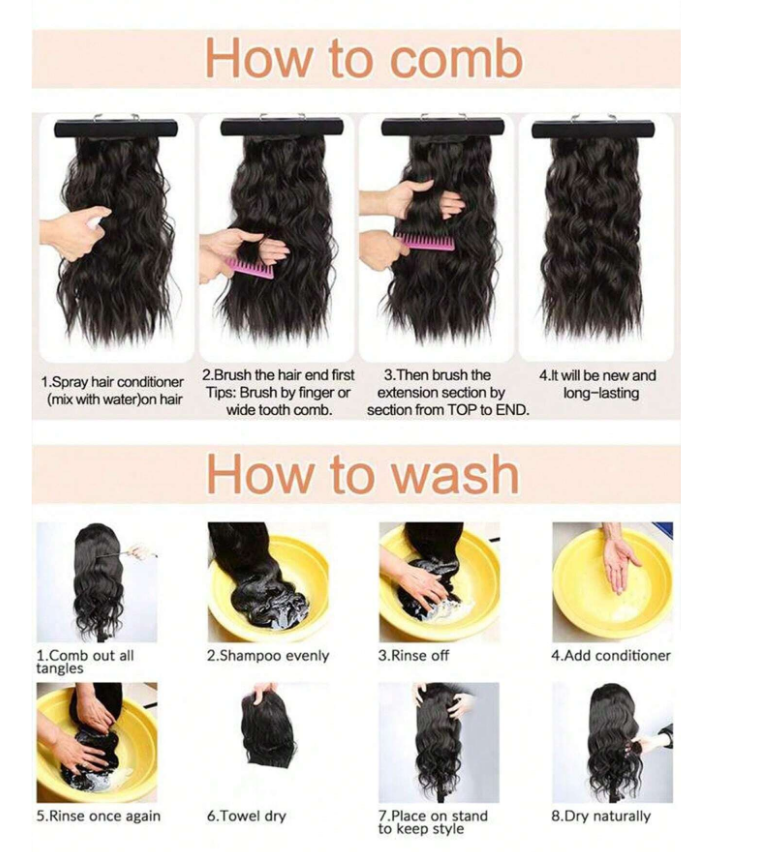 How to comb

1.Spray hair conditioner (mix with water)on hair

2.Brush the hair end first Tips: Brush by finger or wide tooth comb.

3.Then brush the extension section by section from TOP to END.

4.It will be new and long-lasting

How to wash

1.Comb out all tangles

2.Shampoo evenly

3.Rinse off

4.Add conditioner

5.Rinse once again

6.Towel dry

7.Place on stand to keep style

8.Dry naturally