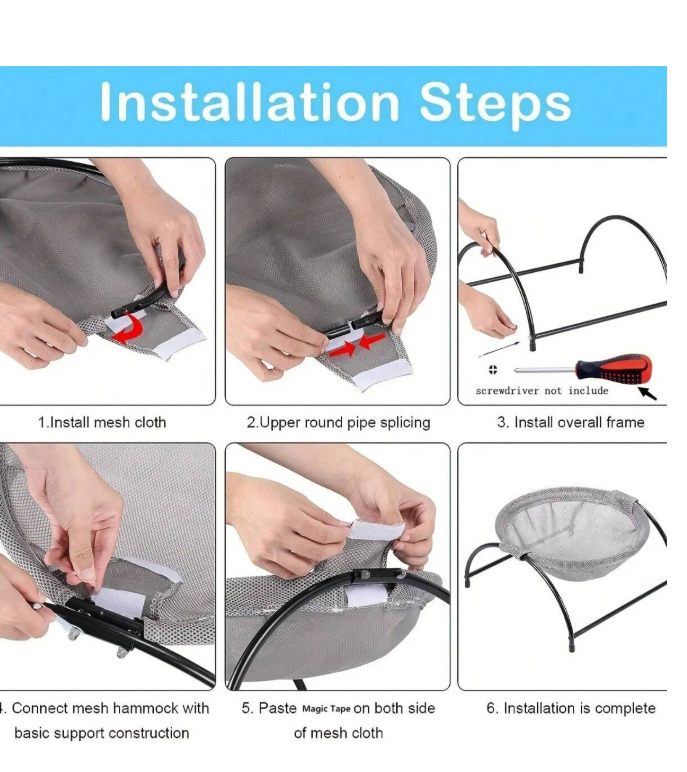 Installation Steps

screwdriver not include

1.Install mesh cloth

2.Upper round pipe splicing

3. Install overall frame

4. Connect mesh hammock with basic support construction

5. Paste Magic Tape on both side of mesh cloth

6. Installation is complete