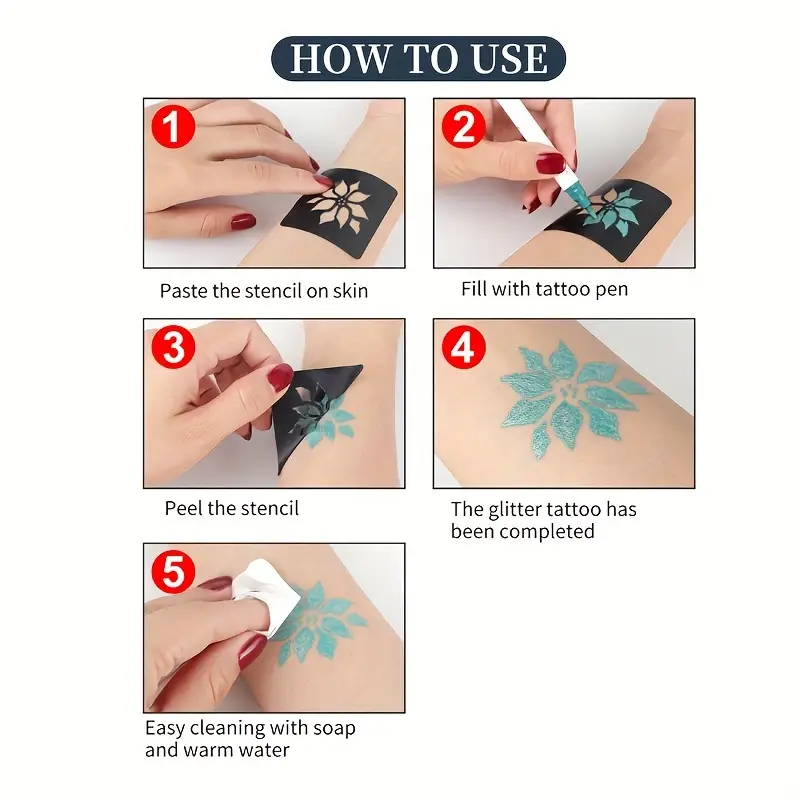 HOW TO USE

1

Paste the stencil on skin

2

Fill with tattoo pen

3

Peel the stencil

4

The glitter tattoo has been completed

5

Easy cleaning with soap and warm water