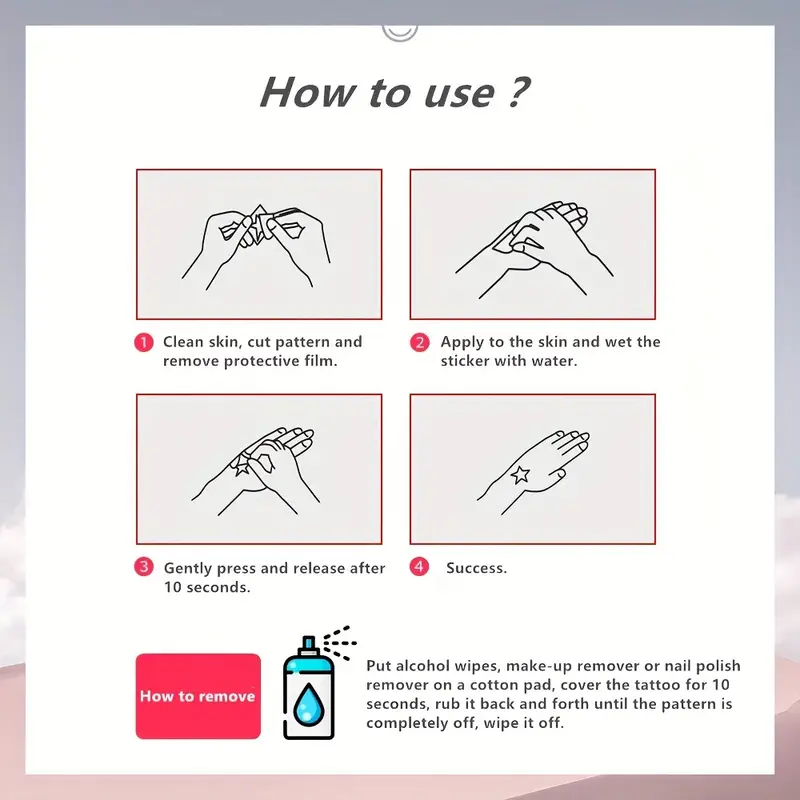 How to use ?

1 Clean skin, cut pattern and remove protective film.

2 Apply to the skin and wet the sticker with water.

3 Gently press and release after 10 seconds.

4 Success.

How to remove

Put alcohol wipes, make-up remover or nail polish remover on a cotton pad, cover the tattoo for 10 seconds, rub it back and forth until the pattern is completely off, wipe it off.