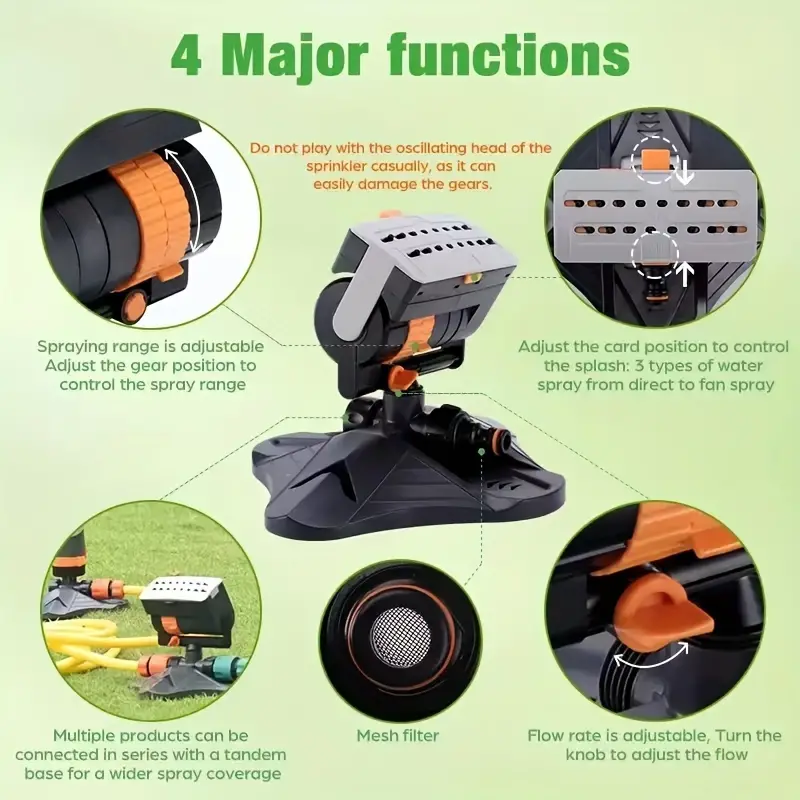 4 Major functions

Do not play with the oscillating head of the sprinkler casually, as it can easily damage the gears.

Spraying range is adjustable
Adjust the gear position to control the spray range

Adjust the card position to control the splash: 3 types of water spray from direct to fan spray

Multiple products can be connected in series with a tandem base for a wider spray coverage

Mesh filter

Flow rate is adjustable, Turn the knob to adjust the flow