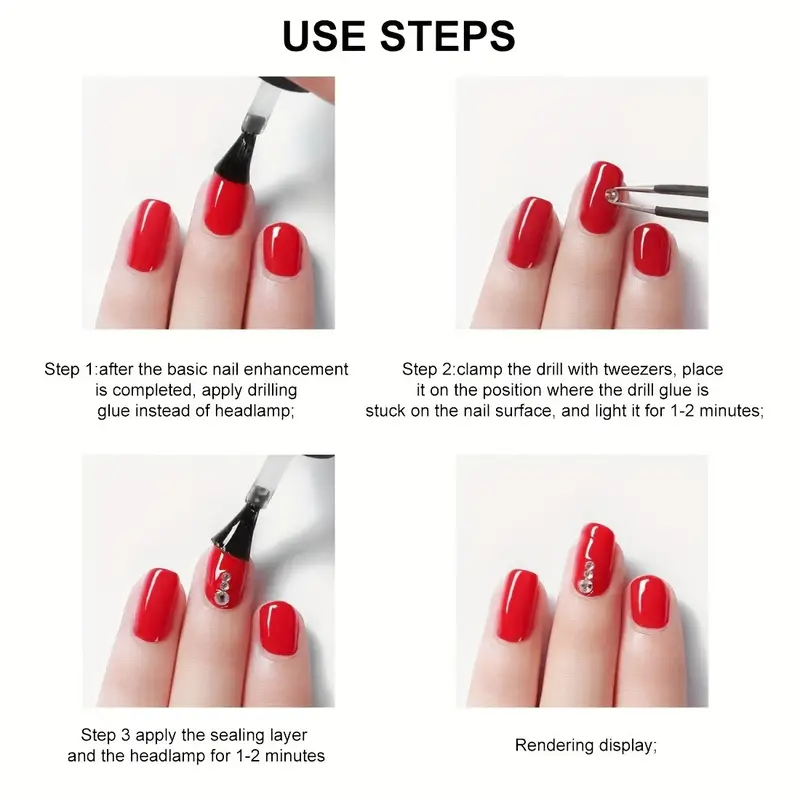 USE STEPS

Step 1:after the basic nail enhancement is completed, apply drilling glue instead of headlamp;

Step 2:clamp the drill with tweezers, place it on the position where the drill glue is stuck on the nail surface, and light it for 1-2 minutes;

Step 3 apply the sealing layer and the headlamp for 1-2 minutes

Rendering display;