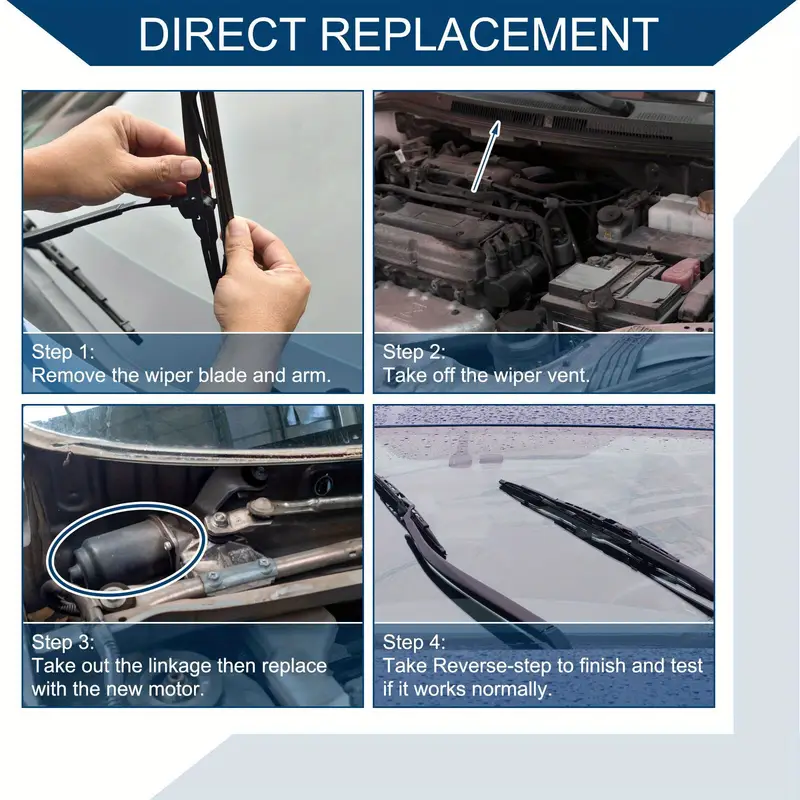 DIRECT REPLACEMENT

Step 1:
Remove the wiper blade and arm.

Step 2:
Take off the wiper vent.

Step 3:
Take out the linkage then replace with the new motor.

Step 4:
Take Reverse-step to finish and test if it works normally.