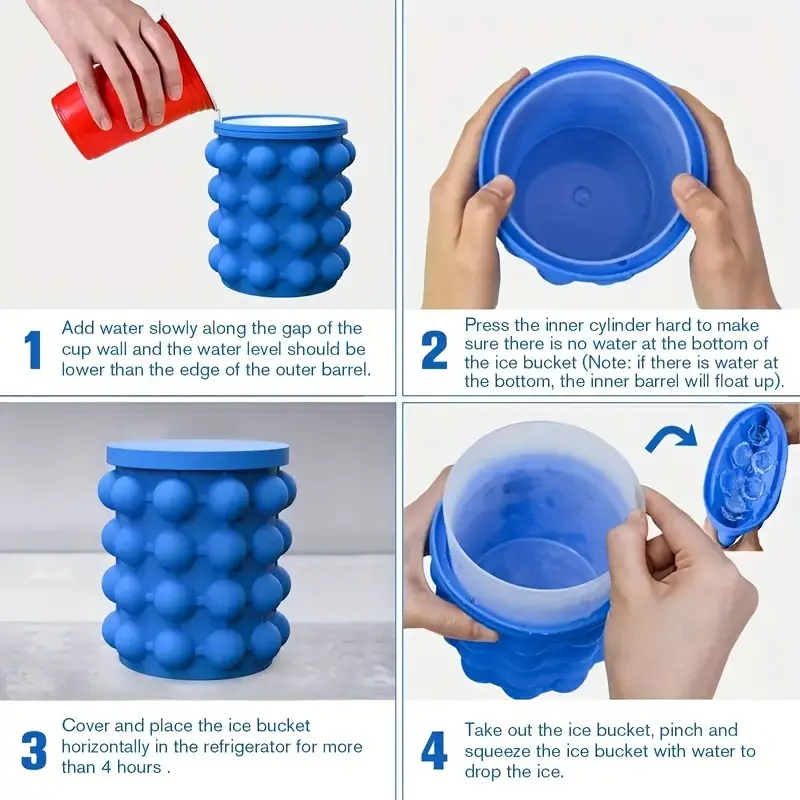 1 Add water slowly along the gap of the cup wall and the water level should be lower than the edge of the outer barrel.

2 Press the inner cylinder hard to make sure there is no water at the bottom of the ice bucket (Note: if there is water at the bottom, the inner barrel will float up).

3 Cover and place the ice bucket horizontally in the refrigerator for more than 4 hours .

4 Take out the ice bucket, pinch and squeeze the ice bucket with water to drop the ice.