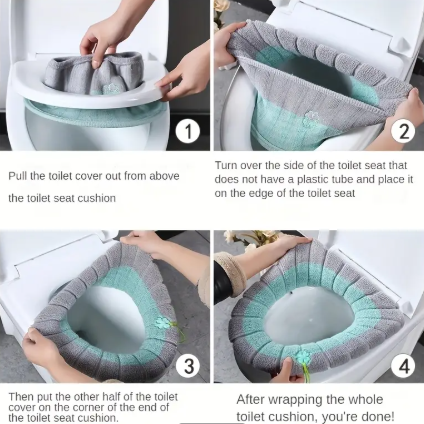 1

Pull the toilet cover out from above

the toilet seat cushion

2

Turn over the side of the toilet seat that does not have a plastic tube and place it on the edge of the toilet seat

3

Then put the other half of the toilet cover on the corner of the end of the toilet seat cushion.

4

After wrapping the whole toilet cushion, you're done!