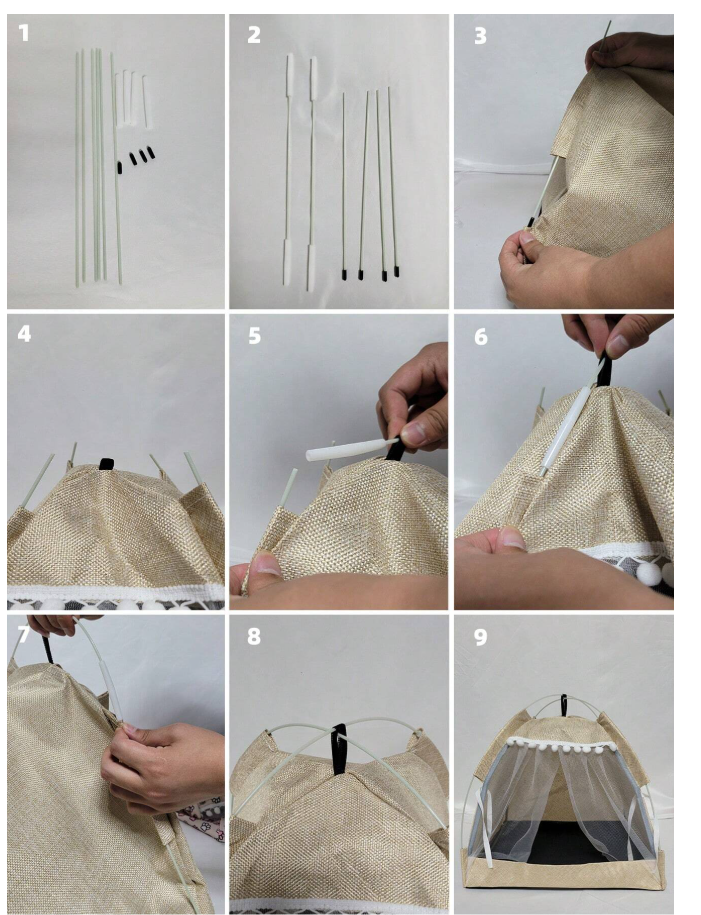 1

2

3

4

5

6

7

8

9