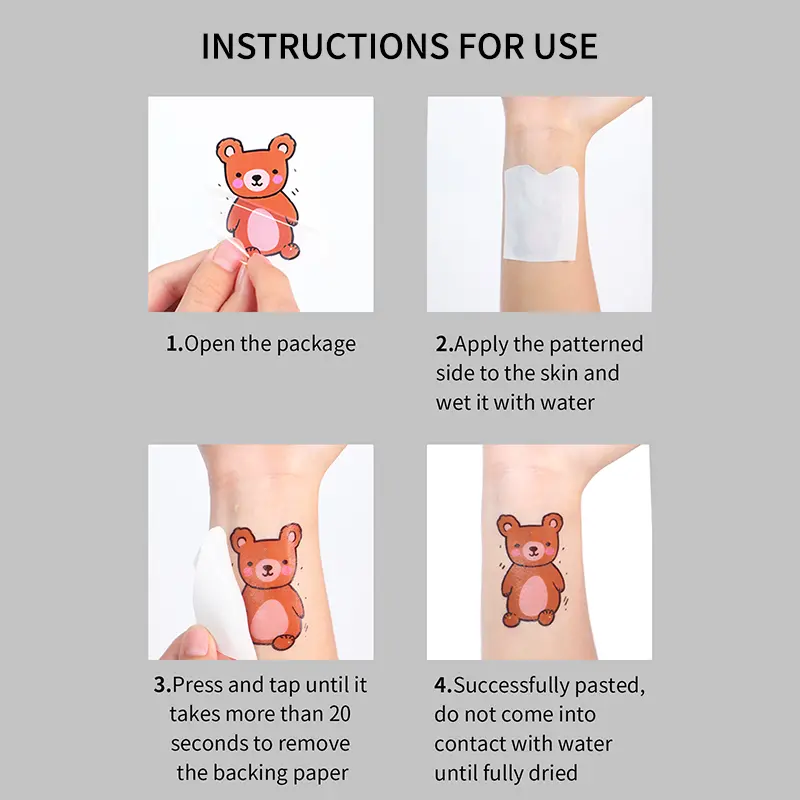 INSTRUCTIONS FOR USE

1.Open the package

2.Apply the patterned side to the skin and wet it with water

3.Press and tap until it takes more than 20 seconds to remove the backing paper

4.Successfully pasted, do not come into contact with water until fully dried