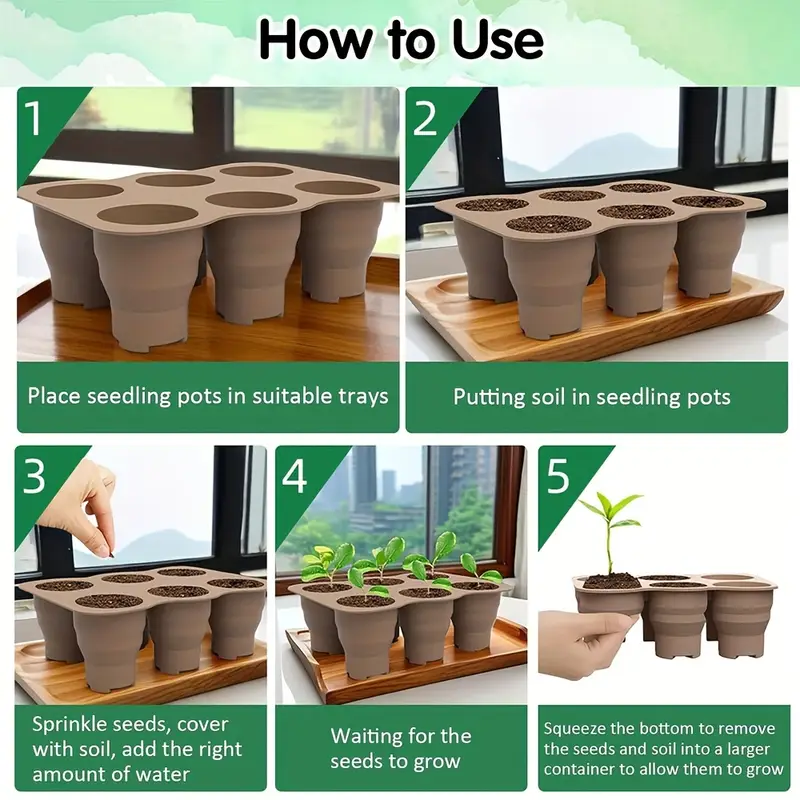 How to Use

1

Place seedling pots in suitable trays

2

Putting soil in seedling pots

3

Sprinkle seeds, cover with soil, add the right amount of water

4

Waiting for the seeds to grow

5

Squeeze the bottom to remove the seeds and soil into a larger container to allow them to grow