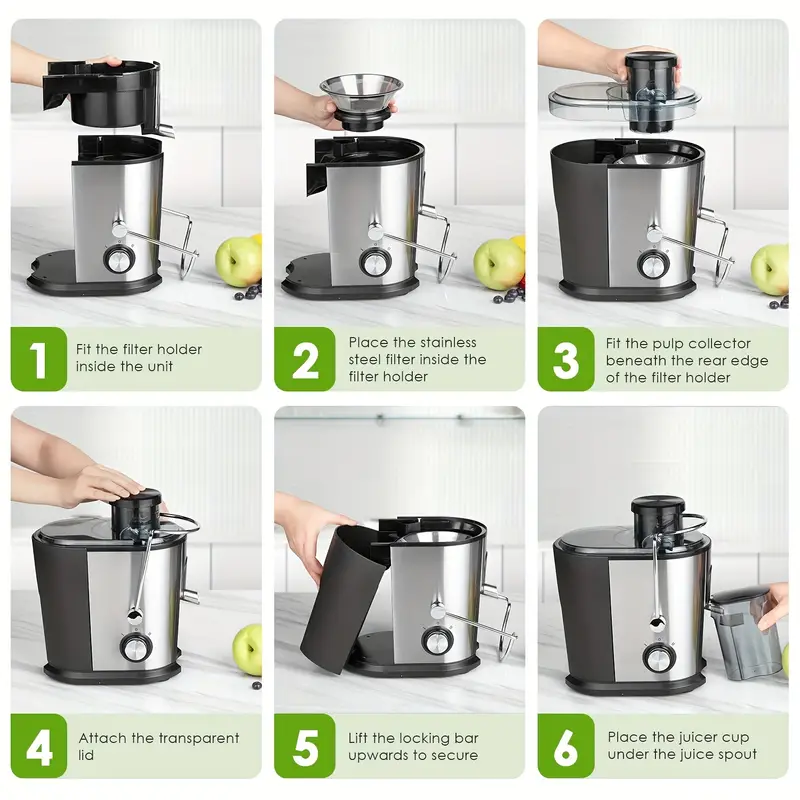 1
Fit the filter holder inside the unit

2
Place the stainless steel filter inside the filter holder

3
Fit the pulp collector beneath the rear edge of the filter holder

4
Attach the transparent lid

5
Lift the locking bar upwards to secure

6
Place the juicer cup under the juice spout