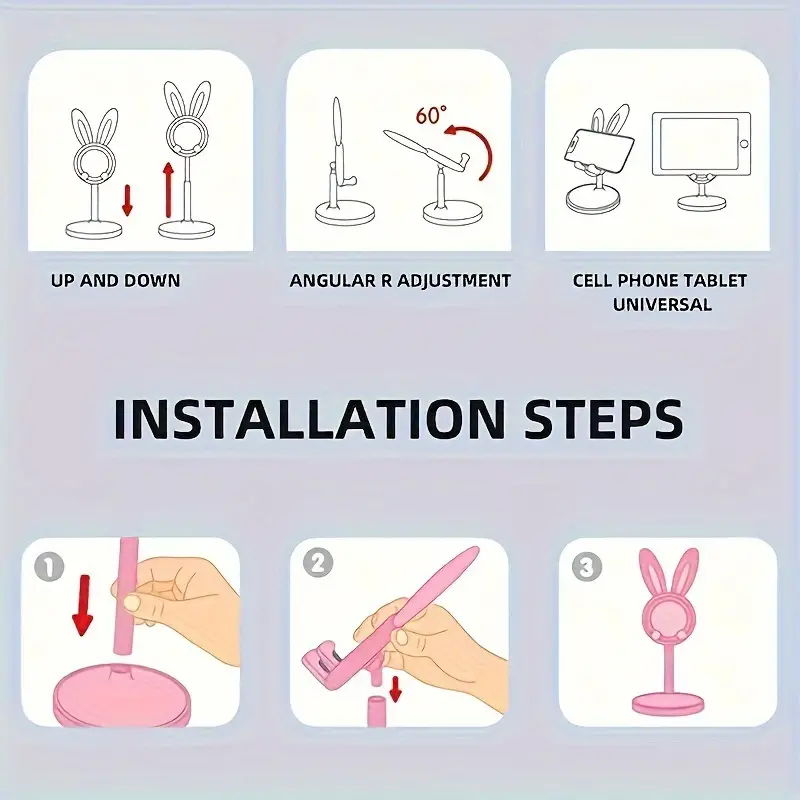 60°

UP AND DOWN

ANGULAR R ADJUSTMENT

CELL PHONE TABLET UNIVERSAL

INSTALLATION STEPS

1

2

3