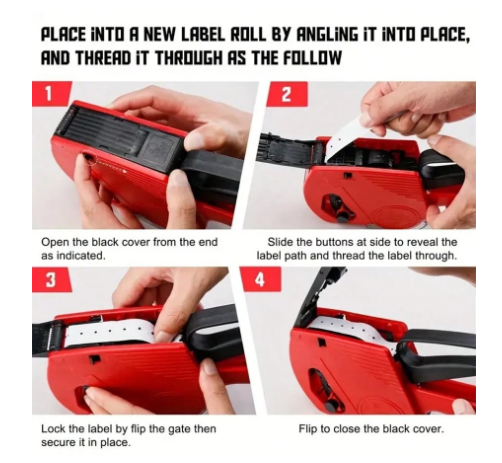 PLACE INTO A NEW LABEL ROLL BY ANGLING IT INTO PLACE, AND THREAD IT THROUGH AS THE FOLLOW

1

Open the black cover from the end as indicated.

2

Slide the buttons at side to reveal the label path and thread the label through.

3

Lock the label by flip the gate then secure it in place.

4

Flip to close the black cover.