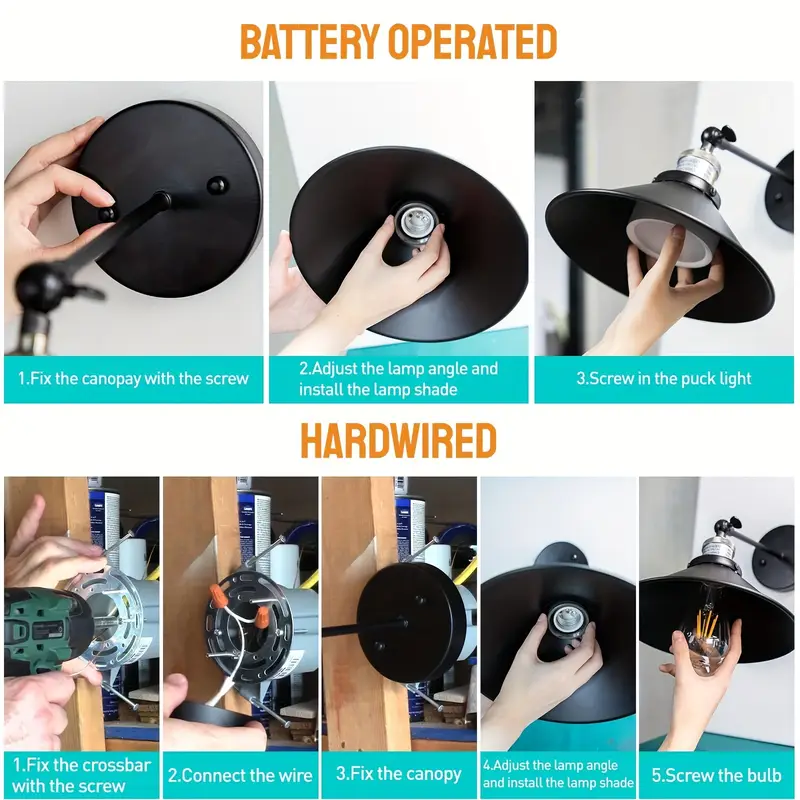 BATTERY OPERATED

1.Fix the canopay with the screw

2.Adjust the lamp angle and install the lamp shade

3.Screw in the puck light

HARDWIRED

1.Fix the crossbar with the screw

2.Connect the wire

3.Fix the canopy

4.Adjust the lamp angle and install the lamp shade

5.Screw the bulb