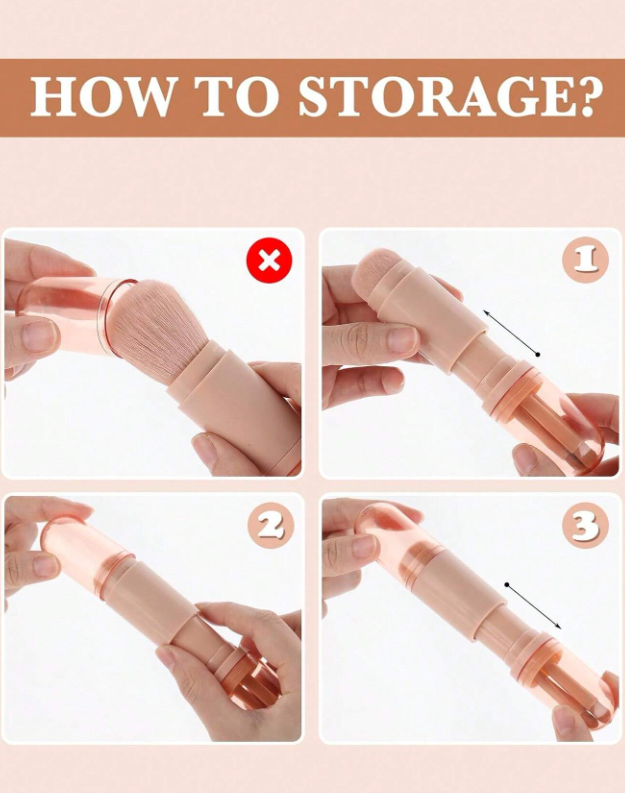 HOW TO STORAGE?

1

2

3