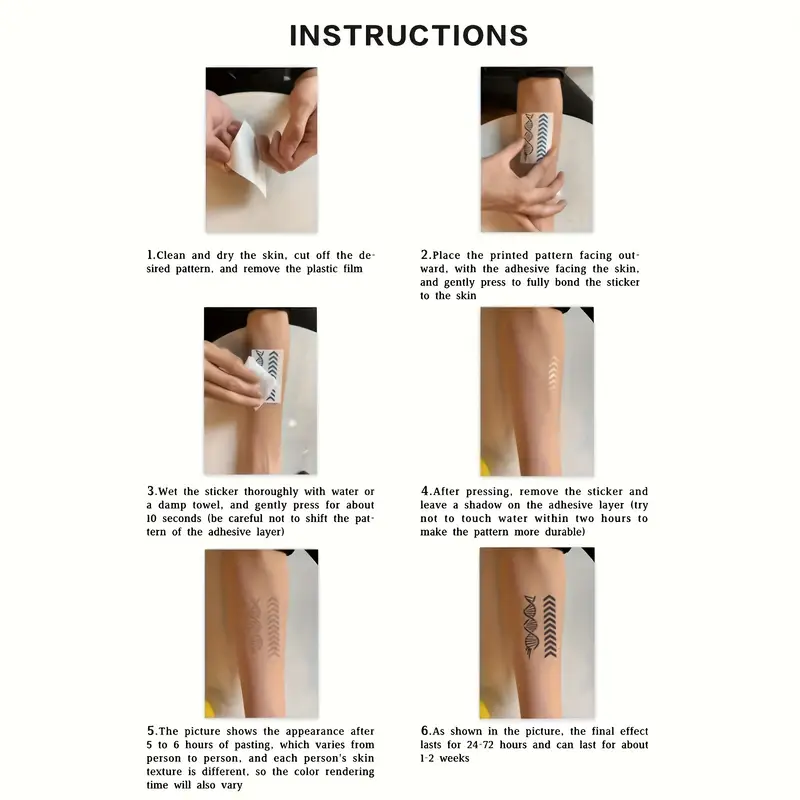 INSTRUCTIONS

1.Clean and dry the skin, cut off the desired pattern, and remove the plastic film

2.Place the printed pattern facing outward, with the adhesive facing the skin, and gently press to fully bond the sticker to the skin

3.Wet the sticker thoroughly with water or a damp towel, and gently press for about 10 seconds (be careful not to shift the pattern of the adhesive layer)

4.After pressing, remove the sticker and leave a shadow on the adhesive layer (try not to touch water within two hours to make the pattern more durable)

5.The picture shows the appearance after 5 to 6 hours of pasting, which varies from person to person, and each person's skin texture is different, so the color rendering time will also vary

6.As shown in the picture, the final effect lasts for 24-72 hours and can last for about 1-2 weeks