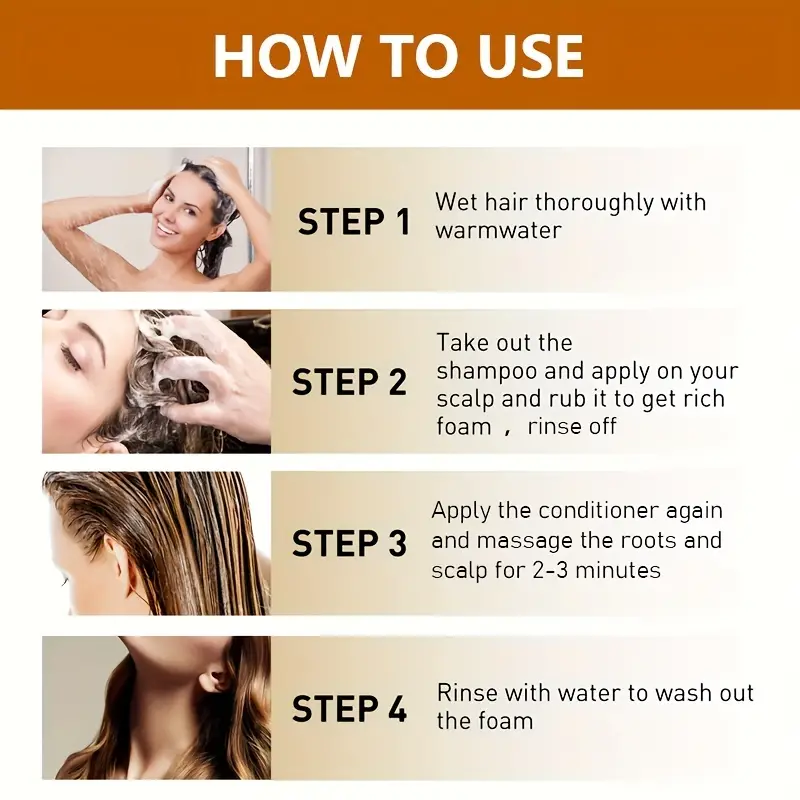 HOW TO USE

STEP 1

Wet hair thoroughly with warmwater

STEP 2

Take out the shampoo and apply on your scalp and rub it to get rich foam ， rinse off

STEP 3

Apply the conditioner again and massage the roots and scalp for 2-3 minutes

STEP 4

Rinse with water to wash out the foam