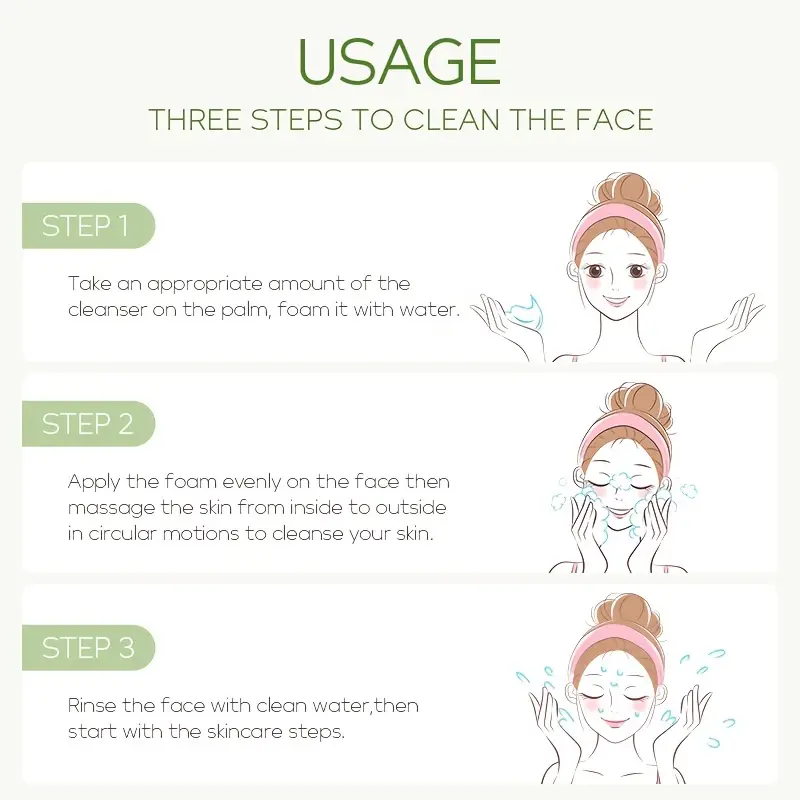 USAGE
THREE STEPS TO CLEAN THE FACE

STEP 1

Take an appropriate amount of the cleanser on the palm, foam it with water.

STEP 2

Apply the foam evenly on the face then massage the skin from inside to outside in circular motions to cleanse your skin.

STEP 3

Rinse the face with clean water,then start with the skincare steps.