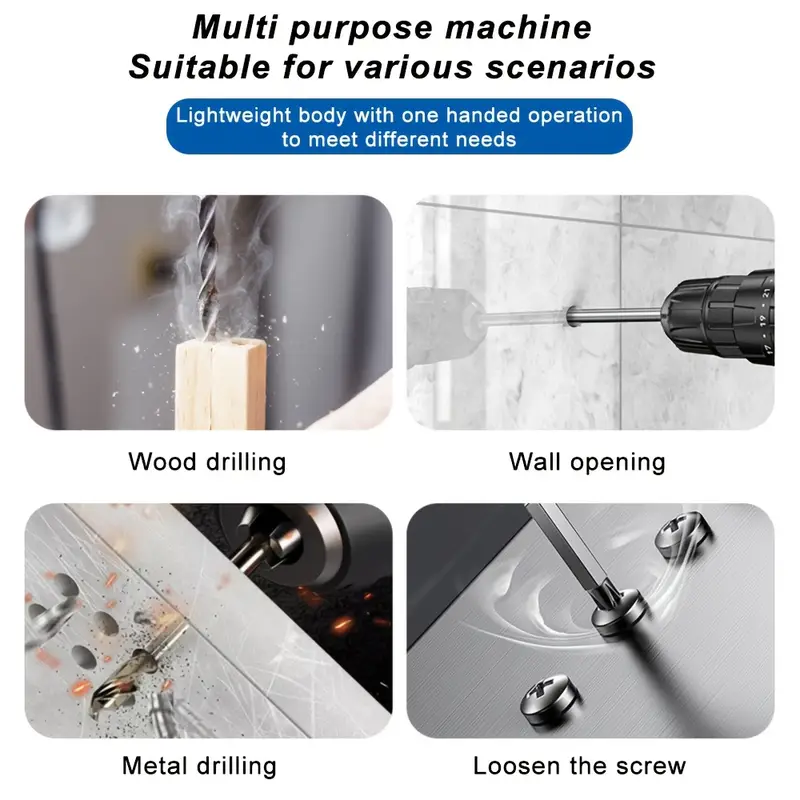 Multi purpose machine
Suitable for various scenarios

Lightweight body with one handed operation to meet different needs

17 · 19 · 21

Wood drilling

Wall opening

Metal drilling

Loosen the screw