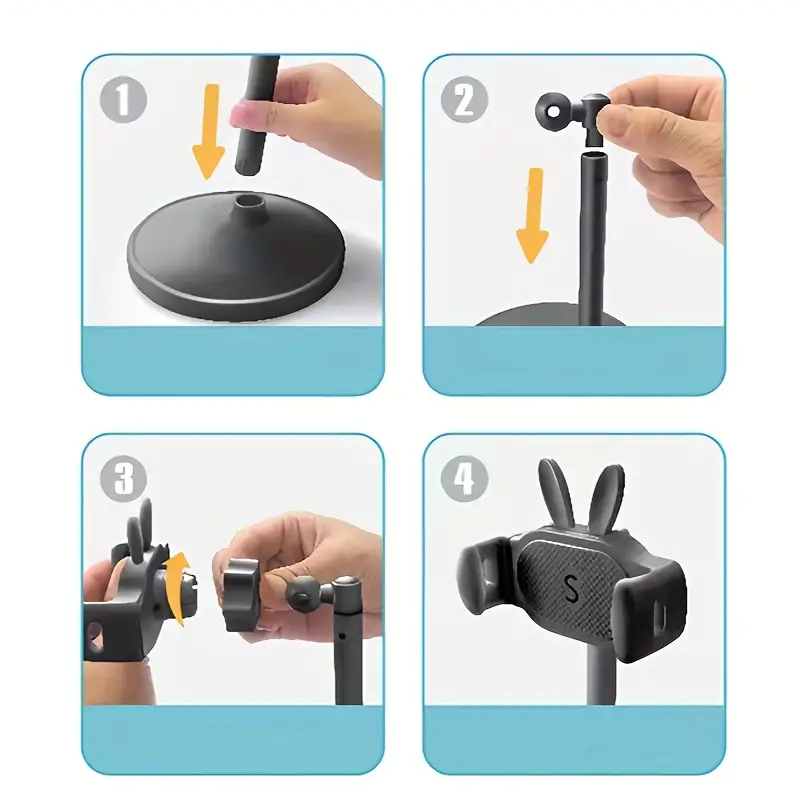 1

2

3

4

S